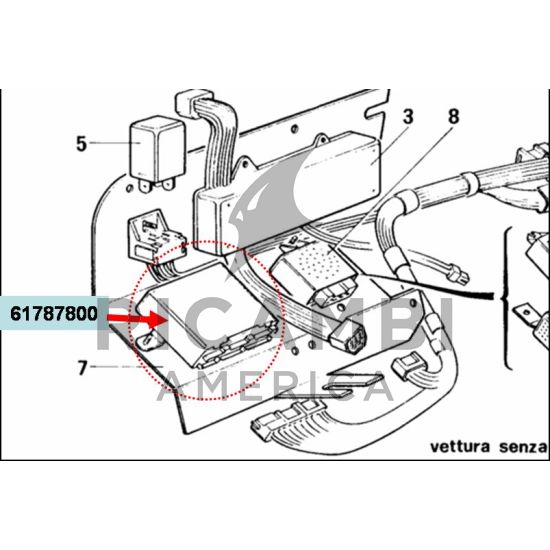 5
3
8
61787800
7
RICAMBI
AMERICA
vettura senza