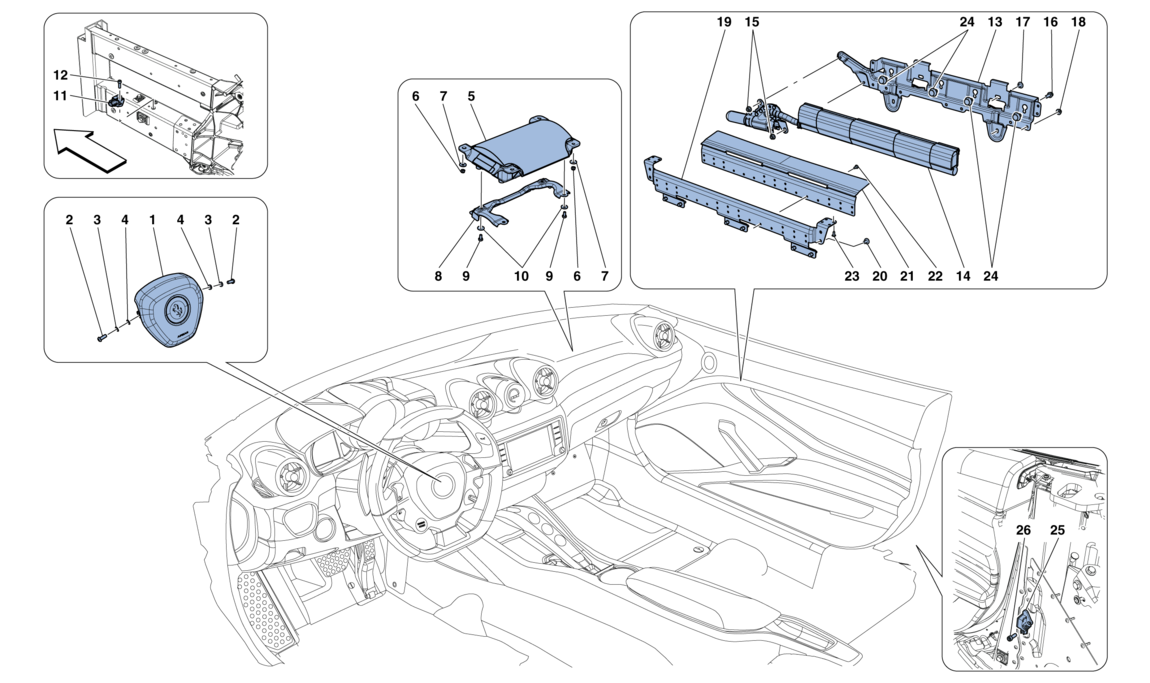 12
11

2 3 4 1 4 3 2

6 7 5
8 9 10 9 6 7

19 15 24 13 17 16 18
23 20 21 22 14 24

26 25