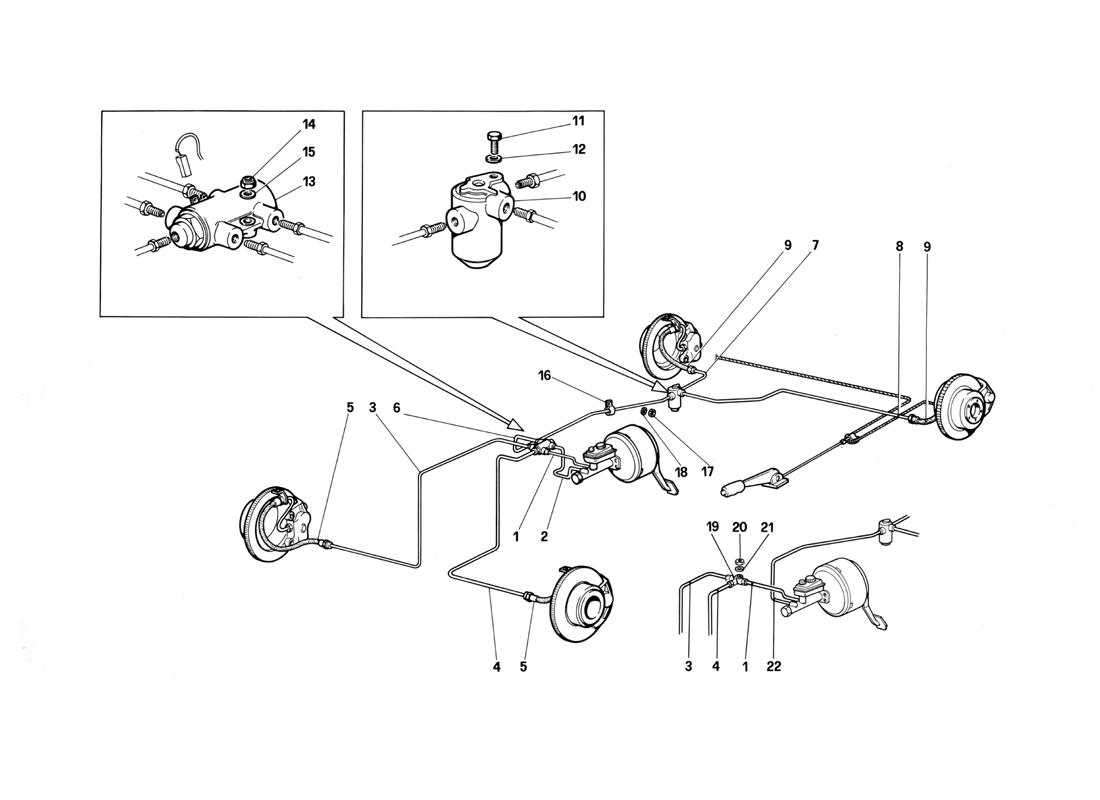 14
15
13
11
12
10
9
7
8
9
16
5
3
6
18
17
1
2
19
20
21
4
5
3
4
1
22