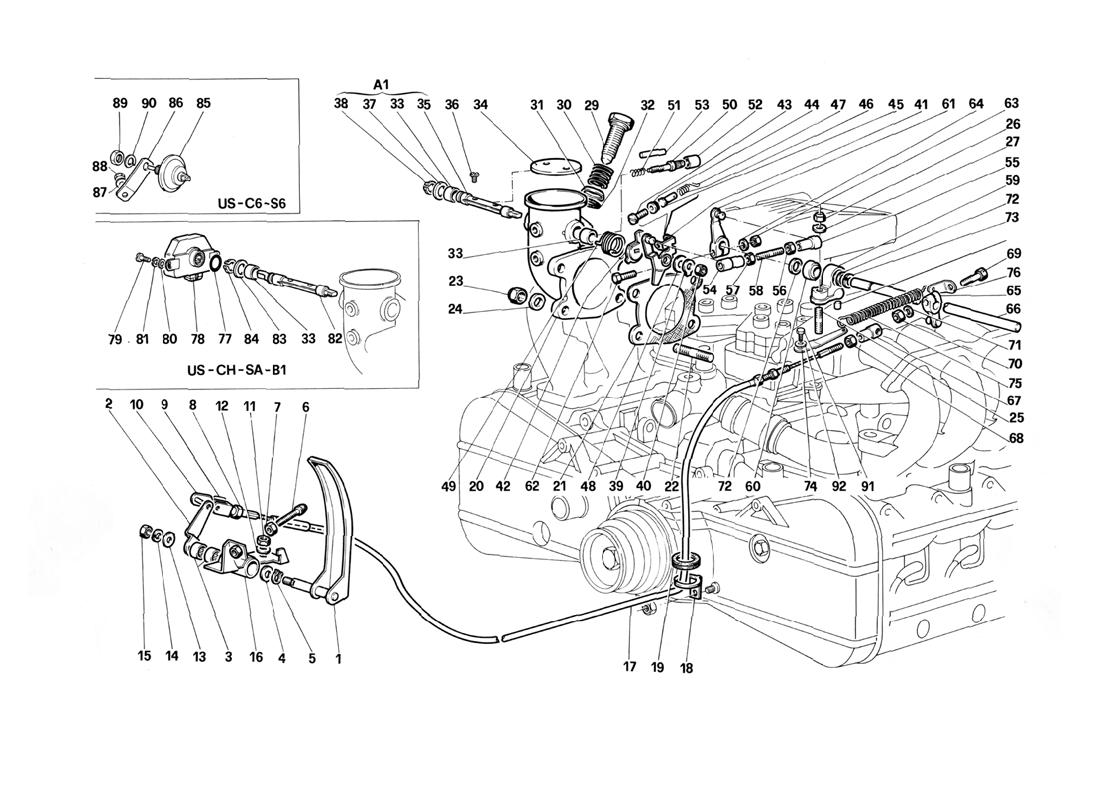 89 90 86 85
88
87
US-C6-S6

79 81 80 78 77 84 83 33 82
US-CH-SA-B1

A1
38 37 33 35 36 34 31 30 29 32 51 53 50 52 43 44 47 46 45 41 61 64 63
26
27
55
59
72
73
69
76
65
66
71
70
75
67
25
68
33
23
24
54 57 58 56
49 20 42 62 21 48 39 40 22 72 60 74 92 91

2 10 9 8 12 11 7 6
15 14 13 3 16 4 5 1
17 19 18