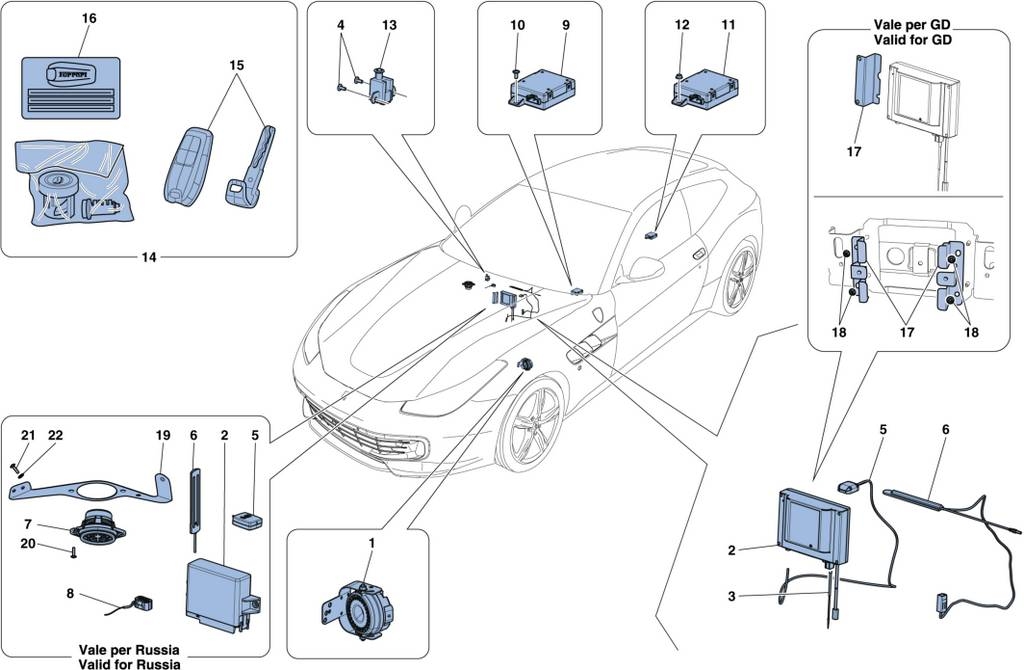 16
15
14
4
13
10
9
12
11
Vale per GD
Valid for GD
17
18
17
18
21
22
19
6
2
5
7
20
8
Vale per Russia
Valid for Russia
1
5
6
2
3