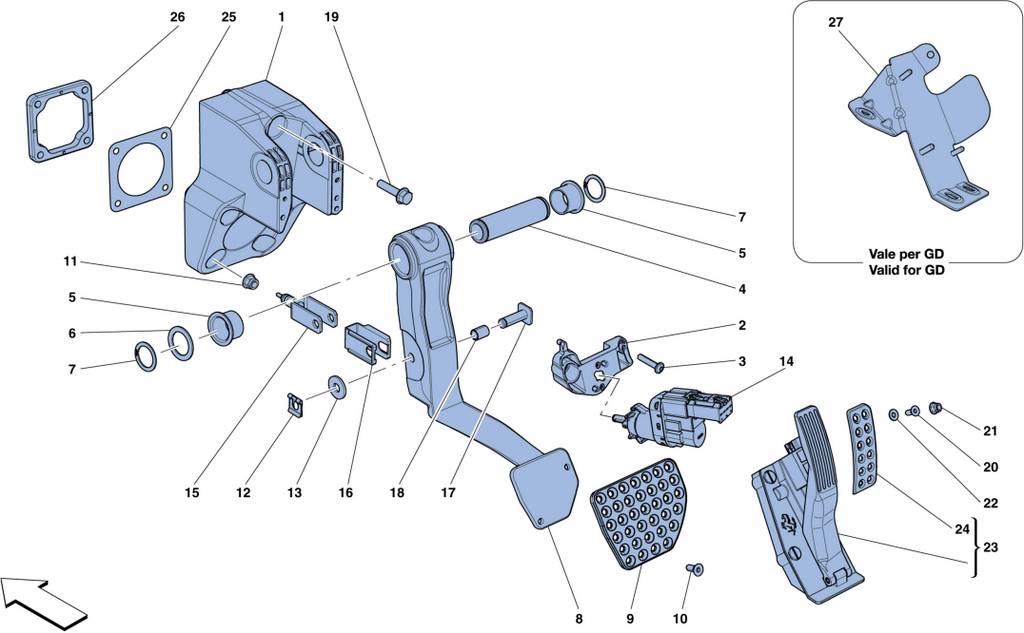 26
25
1
19
27
Vale per GD
Valid for GD
7
5
4
11
5
6
7
2
3
14
21
20
22
24
23
15
12
13
16
18
17
8
9
10