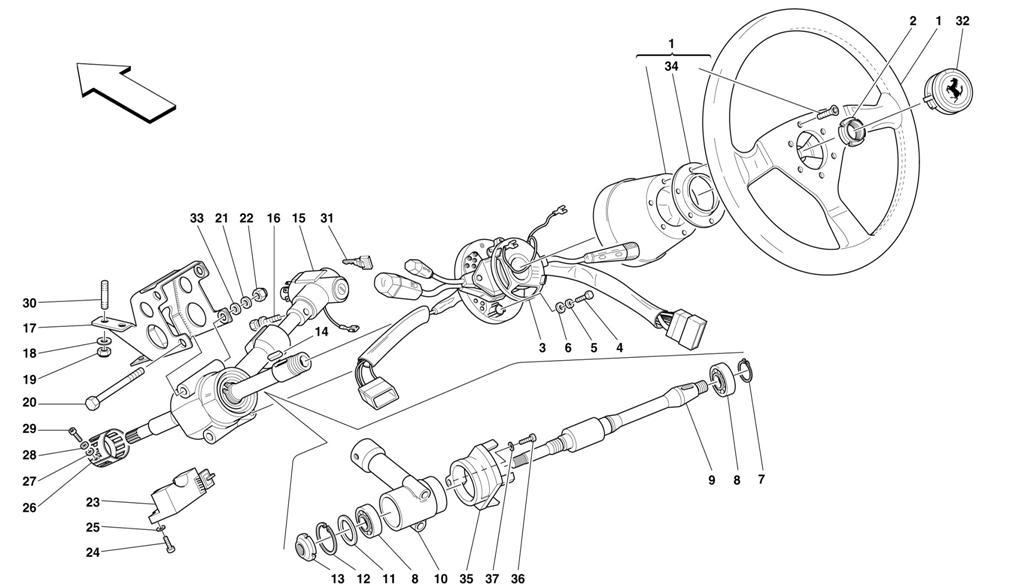 1
34
2
1
32
33
21
22
16
15
31
30
17
18
19
20
14
3
6
5
4
29
28
27
26
23
25
24
9
8
7
13
12
11
8
10
35
37
36