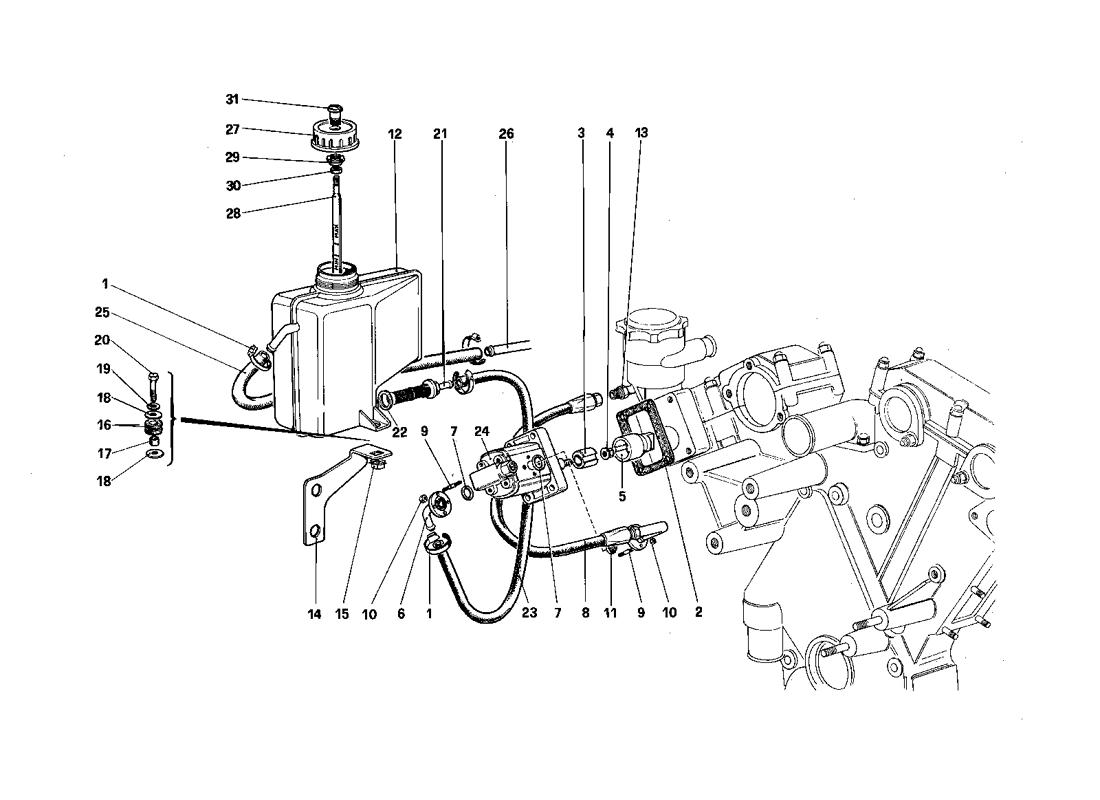 31
27
29
30
28
12
21
26
3
4
13
1
25
20
19
18
16
17
18
22
9
7
24
5
14
15
10
6
1
23
7
8
11
9
10
2